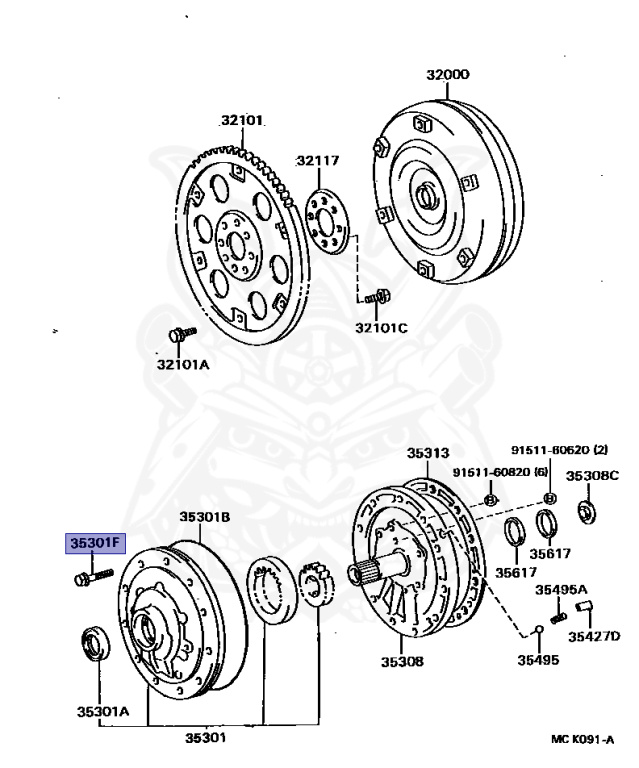 32000
32101
32117
32101C
32101A
35313
91511-60620 (2)
91611-60820 (6)
35308C
35301B
35301F
35617
35617
35495A
35427D
35308
35495
35301A
35301
MC K091-A