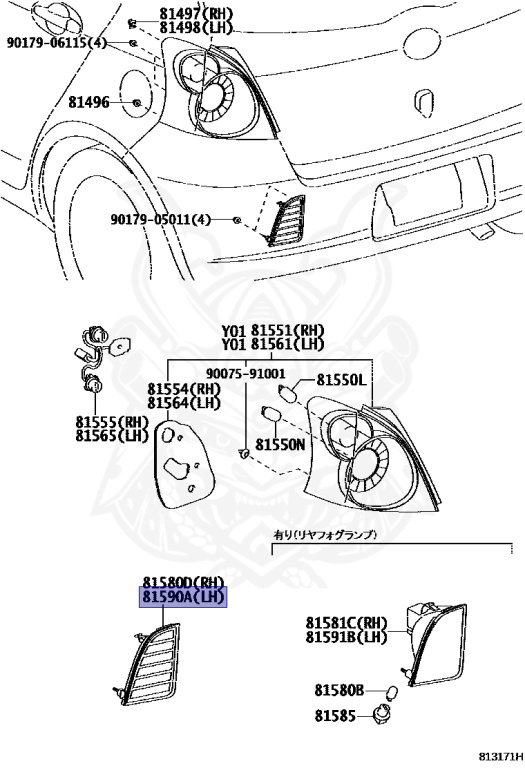 81497(RH)
81498(LH)
90179-06115(4)
81496
90179-05011(4)
Y01 81551(RH)
Y01 81561(LH)
90075-91001
81550L
81554(RH)
81564(LH)
81555(RH)
81565(LH)
81550N
有り(リヤフォグランプ)
81580D(RH)
81590A(LH)
81581C(RH)
81591B(LH)
81580B
81585
813171H