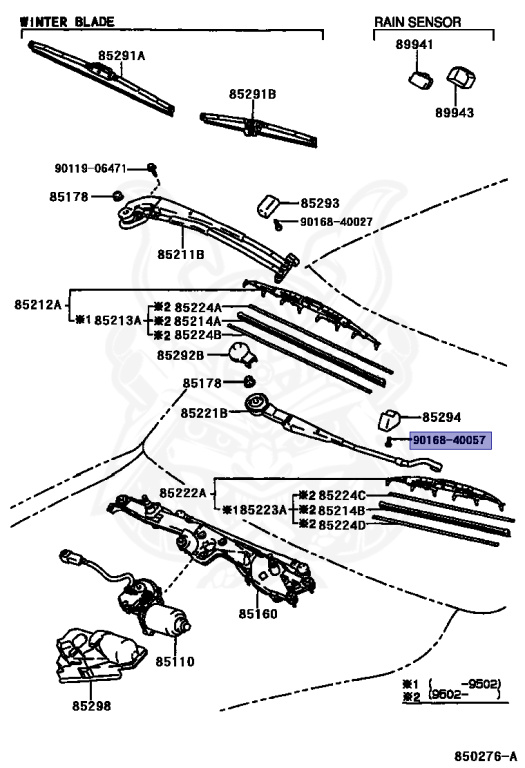 WINTER BLADE

RAIN SENSOR

85291A

85291B

89941

89943

90119-06471

85178

85293

90168-40027

85211B

85212A

※1 85213A

※2 85224A

※2 85214A

※2 85224B

85292B

85178

85221B

85294

90168-40057

85222A

※1 85223A

※2 85224C

※2 85214B

※2 85224D

85160

85110

85298

※1 ( -9502)
※2 (9502- )

850276-A