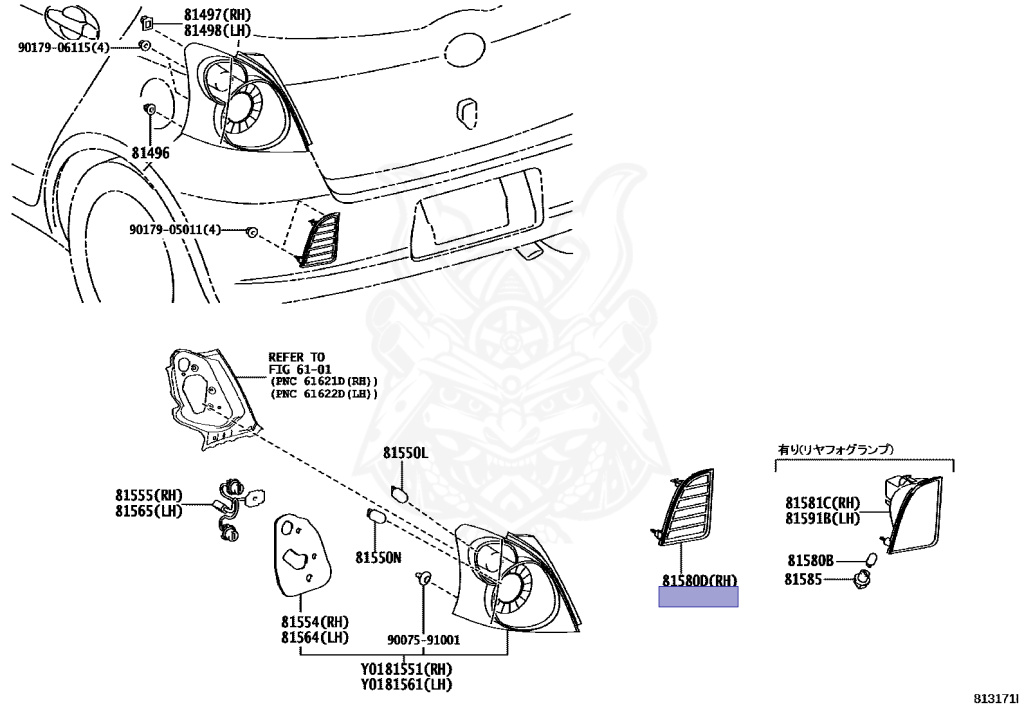 81497(RH)
81498(LH)
90179-06115(4)
81496
90179-05011(4)

REFER TO
FIG 61-01
(PNC 61621D(RH))
(PNC 61622D(LH))

81550L
81555(RH)
81565(LH)
81550N
81554(RH)
81564(LH)
90075-91001
Y0181551(RH)
Y0181561(LH)

81580D(RH)

有り(リヤフォグランプ)
81581C(RH)
81591B(LH)
81580B
81585

813171I