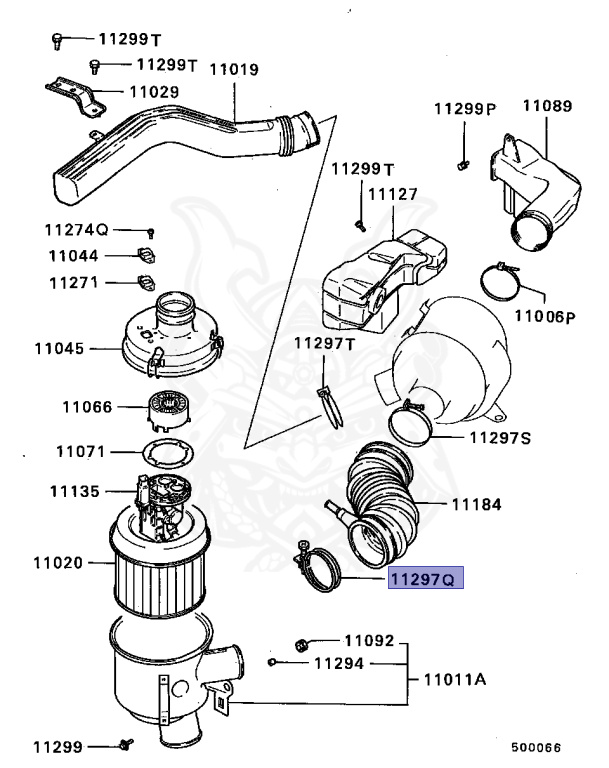 11299T
11299T
11019
11029
11299P
11089
11299T
11127
11274Q
11044
11271
11006P
11045
11297T
11066
11297S
11071
11135
11184
11020
11297Q
11092
11294
11011A
11299
500066