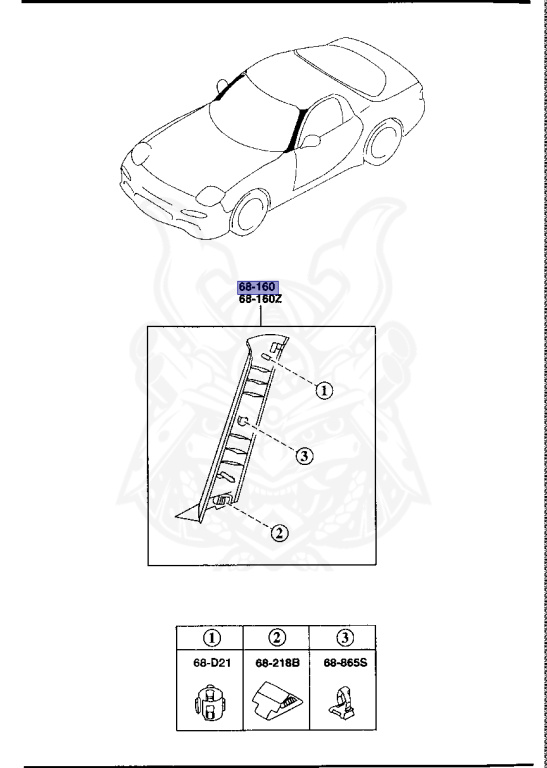 68-160
68-160Z

①
③
②

| ① | ② | ③ |
|---|---|---|
| 68-D21 | 68-218B | 68-865S |