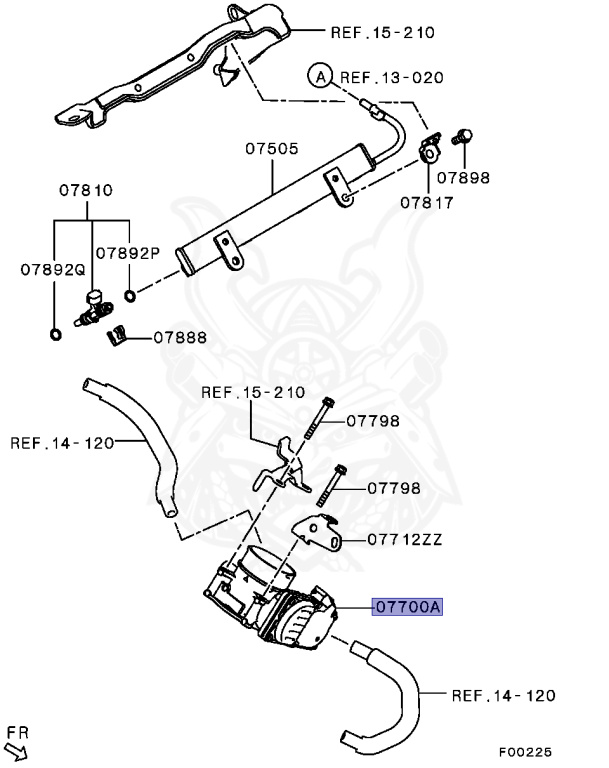 REF.15-210
A REF.13-020
07505
07898
07817
07810
07892P
07892Q
07888
REF.15-210
07798
REF.14-120
07798
07712ZZ
07700A
REF.14-120
FR
F00225