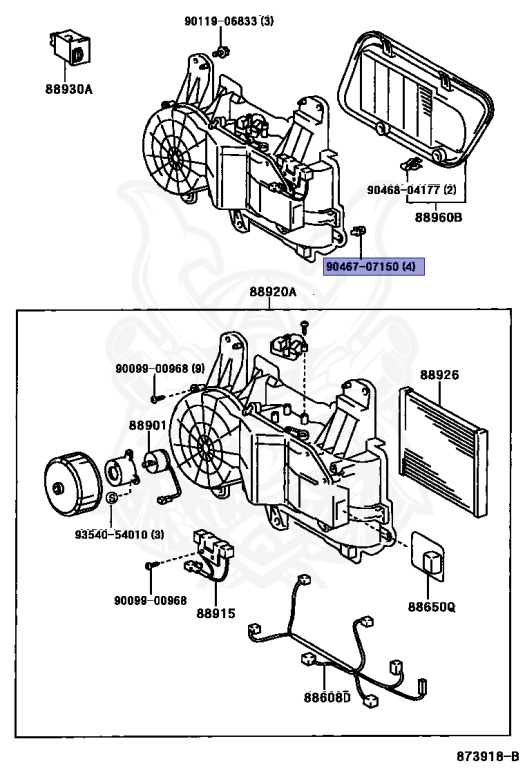 90119-06833 (3)

88930A

90468-04177 (2)

88960B

90467-07150 (4)

88920A

90099-00968 (9)

88926

88901

93540-54010 (3)

90099-00968

88915

88650Q

88608D

873918-B