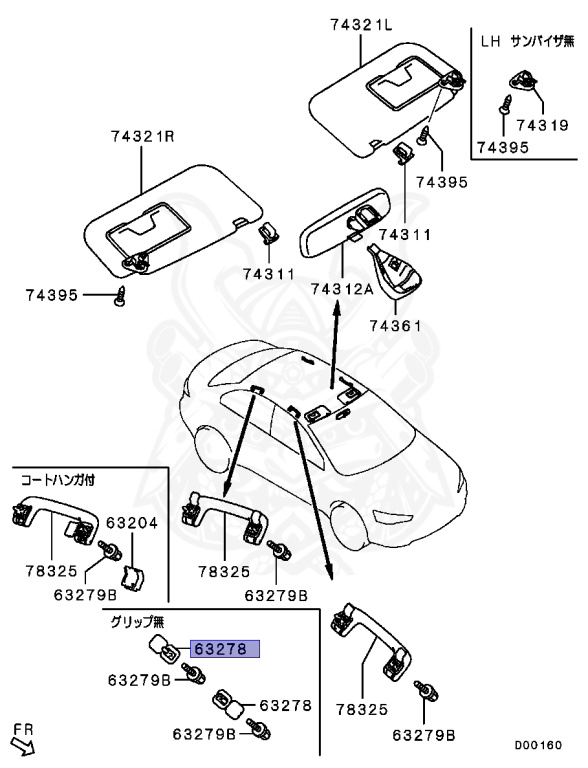 74321L
LH サンバイザ無
74319
74395
74321R
74395
74311
74311
74395
74312A
74361
コートハンガ付
63204
78325
63279B
78325
63279B
グリップ無
63278
63279B
63278
63279B
78325
63279B
FR
D00160