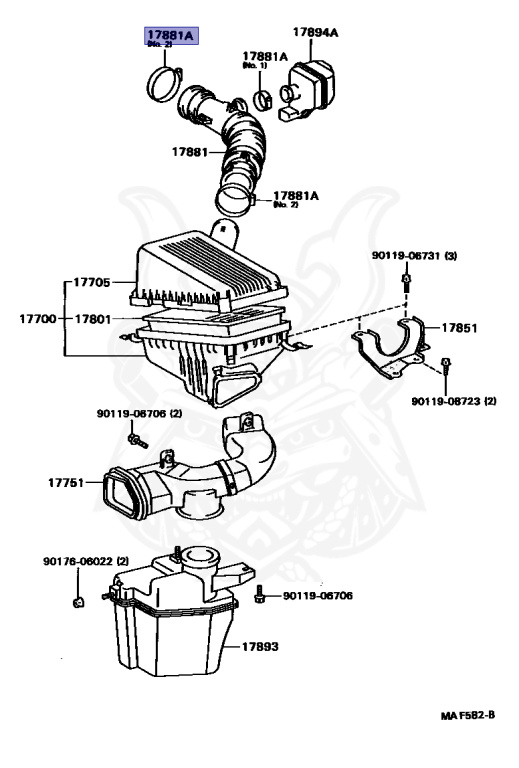 17881A
(No. 2)
17894A
17881A
(No. 1)
17881
17881A
(No. 2)
90119-06731 (3)
17705
17700
17801
17851
90119-08723 (2)
90119-06706 (2)
17751
90176-06022 (2)
90119-06706
17893
MA F5B2-B