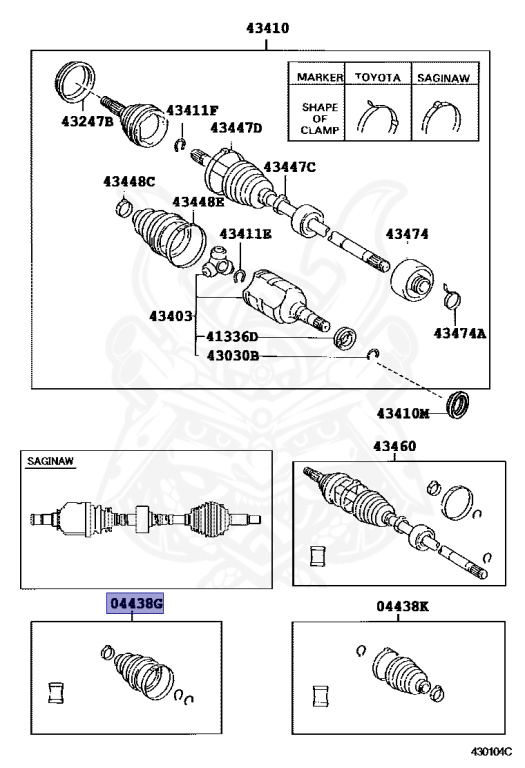 43410

| MARKER | TOYOTA | SAGINAW |
|---|---|---|
| SHAPE OF CLAMP | | |

43247B
43411F
43447D
43447C
43448C
43448E
43411E
43474
43403
41336D
43030B
43474A
43410M

SAGINAW

43460

04438G

04438K

430104C