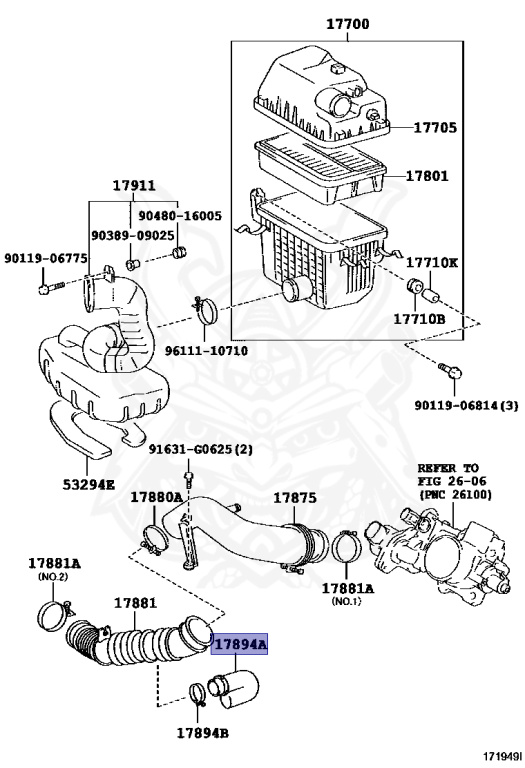 17700
17705
17801
17911
90480-16005
90389-09025
90119-06775
17710K
17710B
96111-10710
90119-06814 (3)
53294E
91631-G0625 (2)
REFER TO FIG 26-06 (PNC 26100)
17880A
17875
17881A (NO.2)
17881A (NO.1)
17881
17894A
17894B
171949I