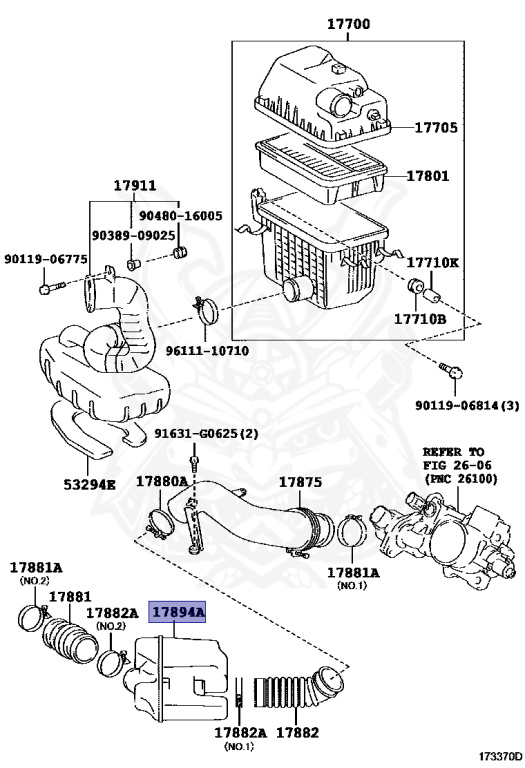 17700
17705
17801
17911
90480-16005
90389-09025
90119-06775
17710K
17710B
96111-10710
90119-06814(3)
91631-G0625(2)
REFER TO FIG 26-06 (PNC 26100)
53294E
17880A
17875
17881A (NO.1)
17881A (NO.2)
17881
17882A (NO.2)
17894A
17882A (NO.1)
17882
173370D