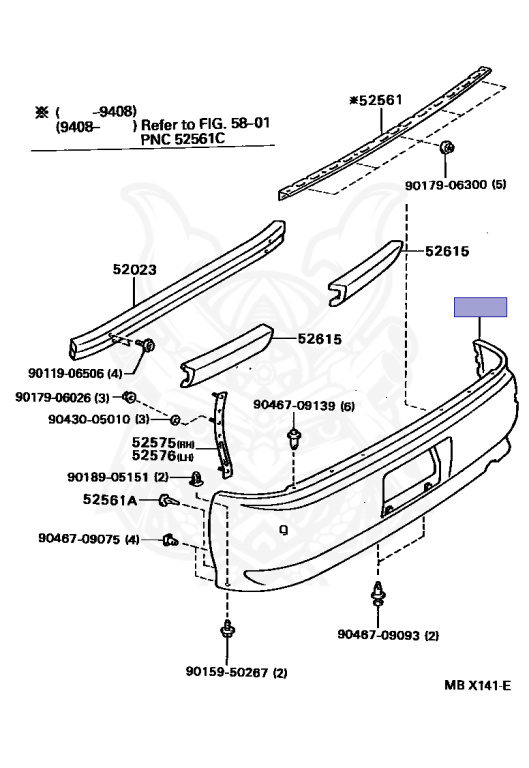 ※ ( -9408)
(9408- ) Refer to FIG. 58-01
PNC 52561C

※52561

90179-06300 (5)

52023

52615

52615

90119-06506 (4)

90179-06026 (3)

90430-05010 (3)

90467-09139 (6)

52575(RH)
52576(LH)

90189-05151 (2)

52561A

90467-09075 (4)

90467-09093 (2)

90159-50267 (2)

MB X141-E