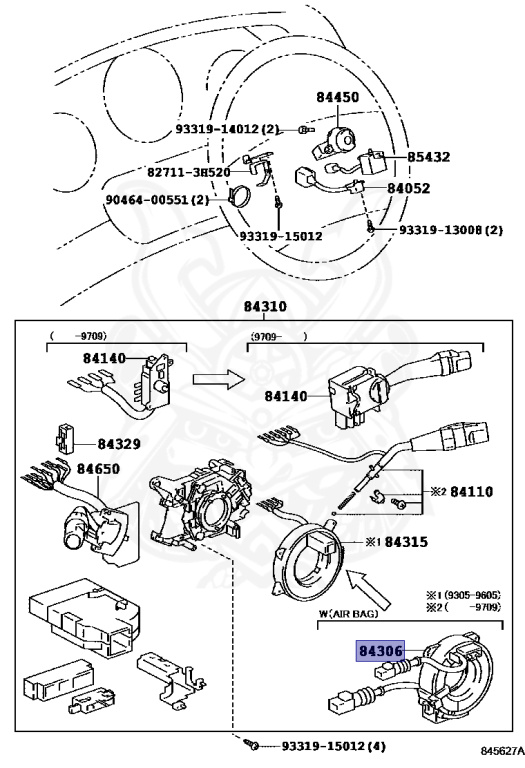 84450
93319-14012 (2)
85432
82711-3H520
84052
90464-00551 (2)
93319-15012
93319-13008 (2)
84310
( -9709)
(9709- )
84140
84140
84329
84650
※2 84110
※1 84315
※1 (9305-9605)
※2 ( -9709)
W(AIR BAG)
84306
93319-15012 (4)
845627A