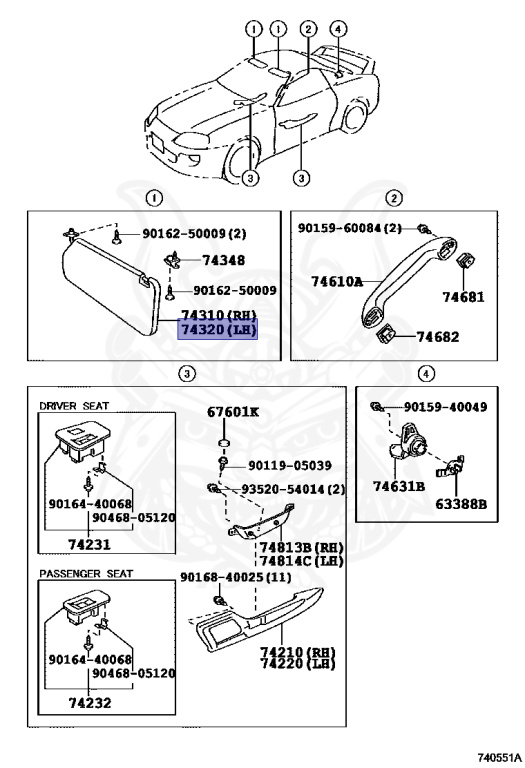 1 1 2 4

3 3

1

90162-50009(2)

74348

90162-50009

74310(RH)
74320(LH)

2

90159-60084(2)

74610A

74681

74682

3

DRIVER SEAT

90164-40068
90468-05120

74231

PASSENGER SEAT

90164-40068
90468-05120

74232

67601K

90119-05039

93520-54014(2)

74813B(RH)
74814C(LH)

90168-40025(11)

74210(RH)
74220(LH)

4

90159-40049

74631B

63388B

740551A