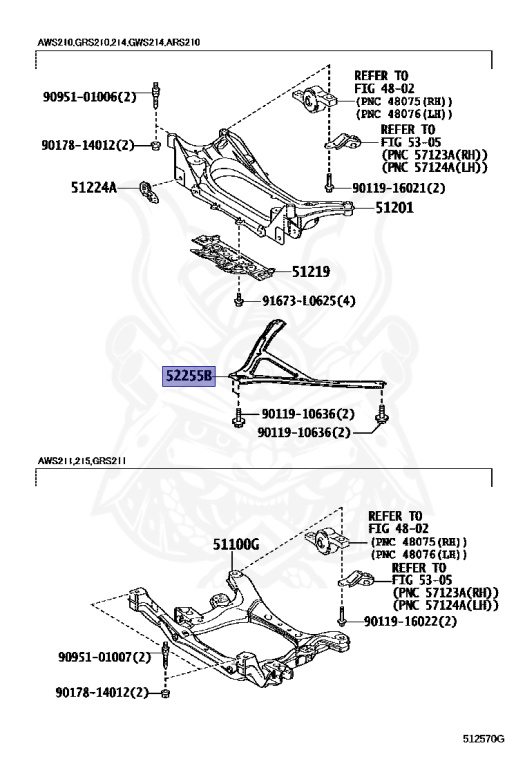 AWS210,GRS210,214,GWS214,ARS210

90951-01006(2)

REFER TO
FIG 48-02
(PNC 48075(RH))
(PNC 48076(LH))

90178-14012(2)

REFER TO
FIG 53-05
(PNC 57123A(RH))
(PNC 57124A(LH))

51224A

90119-16021(2)

51201

51219

91673-L0625(4)

52255B

90119-10636(2)

90119-10636(2)

AWS211,215,GRS211

REFER TO
FIG 48-02
(PNC 48075(RH))
(PNC 48076(LH))

51100G

REFER TO
FIG 53-05
(PNC 57123A(RH))
(PNC 57124A(LH))

90119-16022(2)

90951-01007(2)

90178-14012(2)

512570G