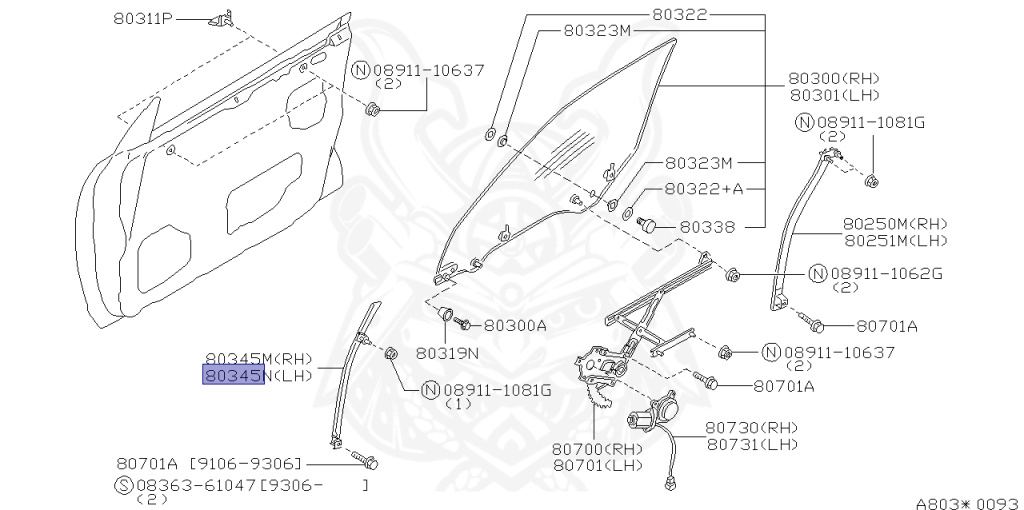 80311P

Ⓝ08911-10637
(2)

80322
80323M
80300(RH)
80301(LH)
Ⓝ08911-1081G
(2)
80323M
80322+A
80338
80250M(RH)
80251M(LH)
Ⓝ08911-1062G
(2)
80701A
80300A
80319N
80345M(RH)
80345N(LH)
Ⓝ08911-1081G
(1)
Ⓝ08911-10637
(2)
80701A
80730(RH)
80731(LH)
80700(RH)
80701(LH)
80701A [9106-9306]
Ⓢ08363-61047[9306- ]
(2)
A803* 0093