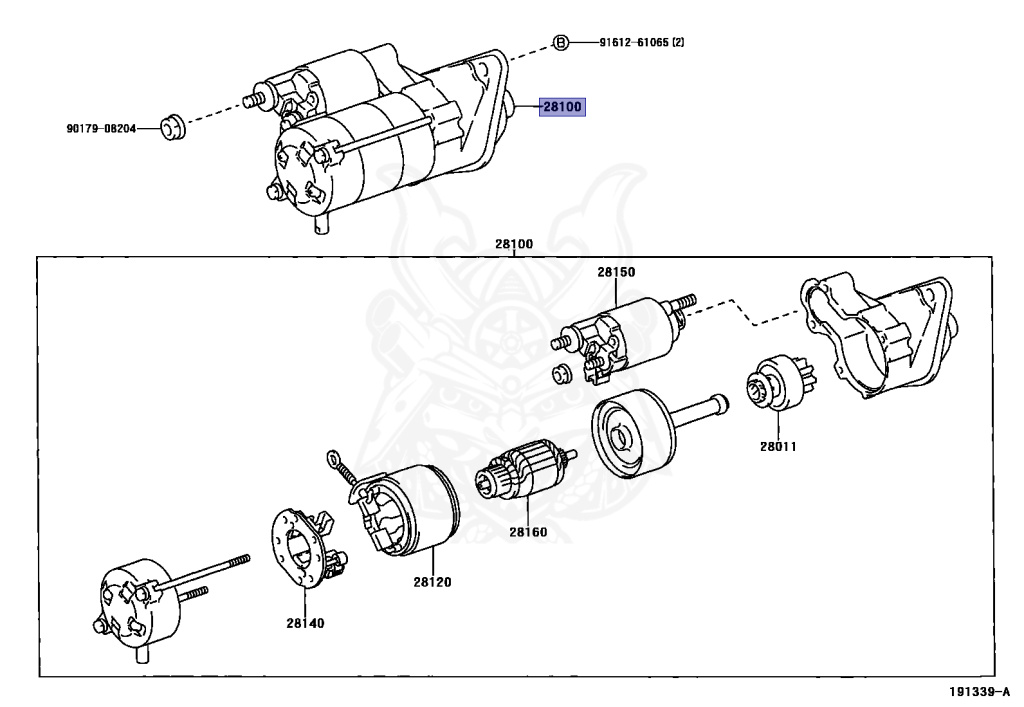 B 91612-61065 (2)

90179-08204

28100

28100

28150

28011

28160

28120

28140

191339-A