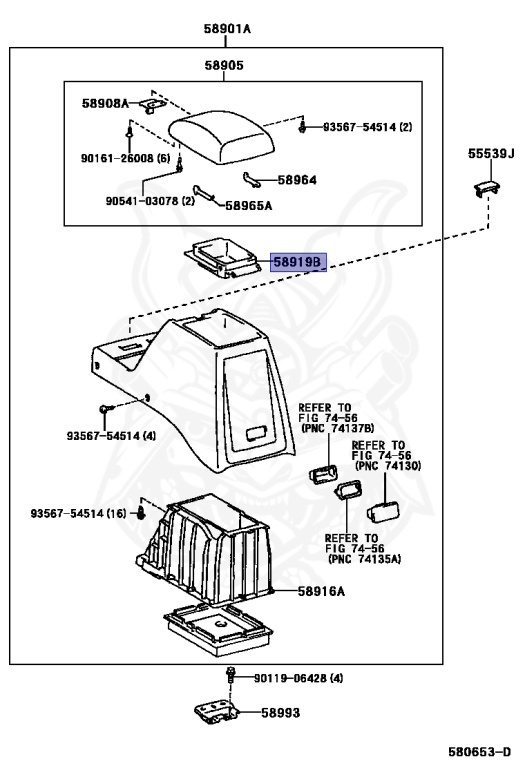 58901A

58905

58908A

93567-54514 (2)

90161-26008 (6)

58964

90541-03078 (2)

58965A

55539J

58919B

93567-54514 (4)

REFER TO FIG 74-56 (PNC 74137B)

REFER TO FIG 74-56 (PNC 74130)

93567-54514 (16)

REFER TO FIG 74-56 (PNC 74135A)

58916A

90119-06428 (4)

58993

580653-D