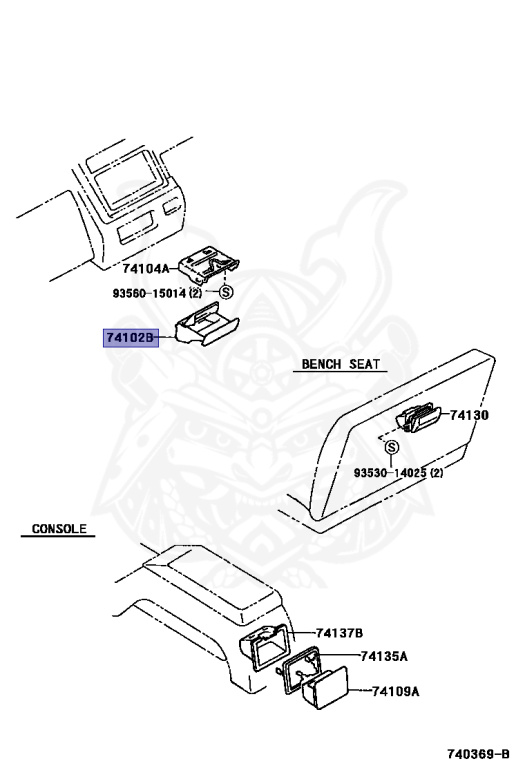 74104A
93560-15014 (2)
S
74102B
BENCH SEAT
74130
S
93530-14025 (2)
CONSOLE
74137B
74135A
74109A
740369-B