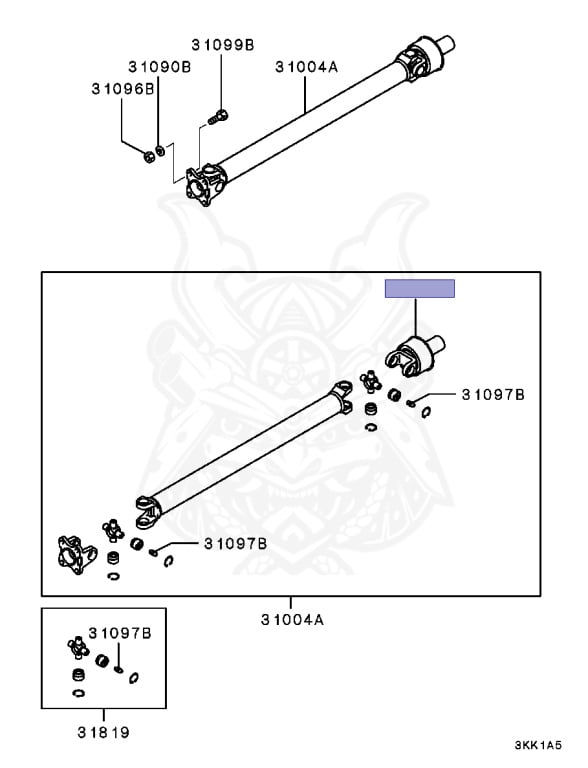 31099B
31090B
31004A
31096B

31097B

31097B

31004A

31097B

31819

3KK1A5