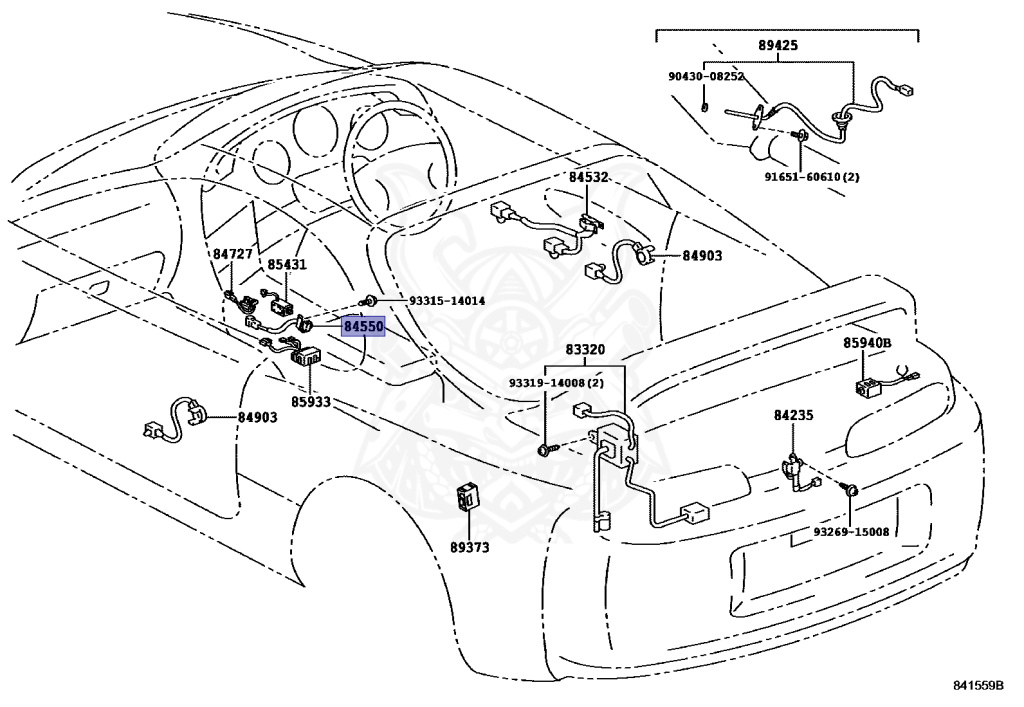 89425
90430-08252
91651-60610(2)
84532
84903
84727
85431
93315-14014
84550
85933
84903
83320
93319-14008(2)
85940B
84235
93269-15008
89373
841559B