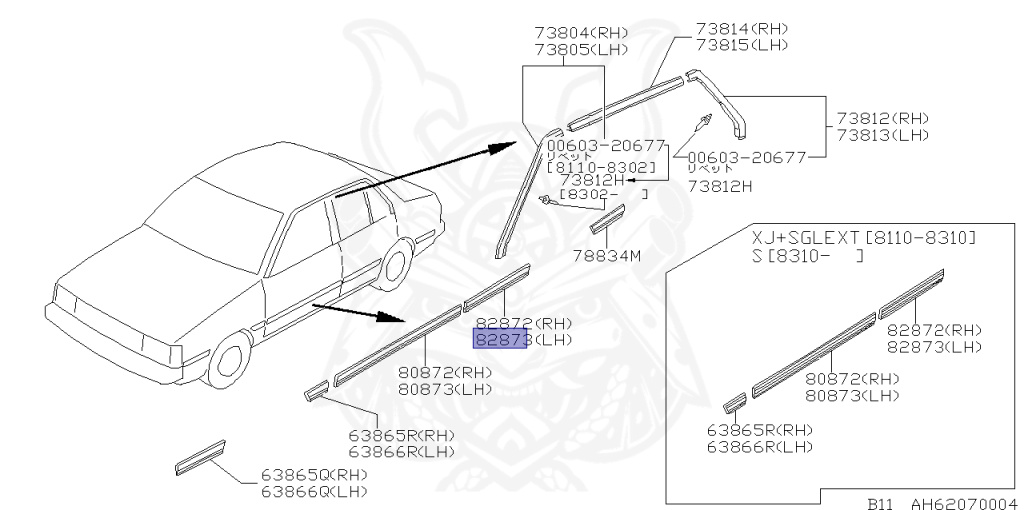 73804(RH)
73805(LH)

73814(RH)
73815(LH)

73812(RH)
73813(LH)

00603-20677
リベット
[8110-8302]
73812H
[8302- ]

00603-20677
リベット
73812H

78834M

82872(RH)
82873(LH)

80872(RH)
80873(LH)

63865R(RH)
63866R(LH)

63865Q(RH)
63866Q(LH)

XJ+SGLEXT[8110-8310]
S[8310- ]

82872(RH)
82873(LH)

80872(RH)
80873(LH)

63865R(RH)
63866R(LH)

B11 AH62070004