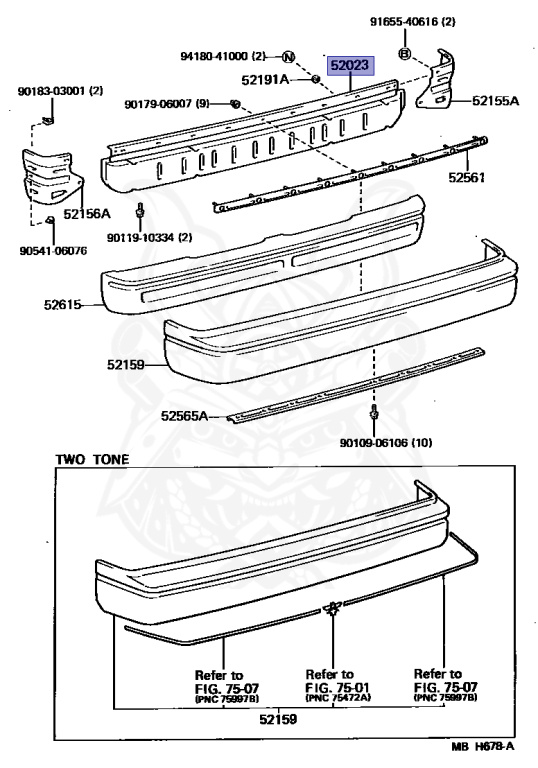 91655-40616 (2)
94180-41000 (2)
N
B
52023
52191A
90183-03001 (2)
90179-06007 (9)
52155A
52561
52156A
90119-10334 (2)
90541-06076
52615
52159
52565A
90109-06106 (10)
TWO TONE
Refer to FIG. 75-07 (PNC 75997B)
Refer to FIG. 75-01 (PNC 75472A)
Refer to FIG. 75-07 (PNC 75997B)
52159
MB H678-A