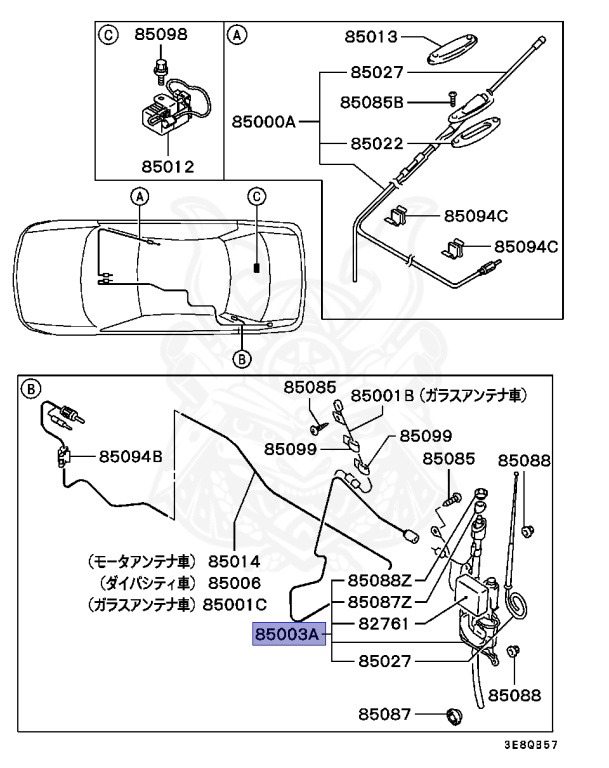 C
85098
85012

A
85013
85027
85085B
85000A
85022
85094C
85094C

A
C
B

B
85085
85001B (ガラスアンテナ車)
85099
85099
85094B
85085
85088
(モータアンテナ車) 85014
(ダイバシティ車) 85006
(ガラスアンテナ車) 85001C
85088Z
85087Z
82761
85003A
85027
85088
85087

3E8Q857