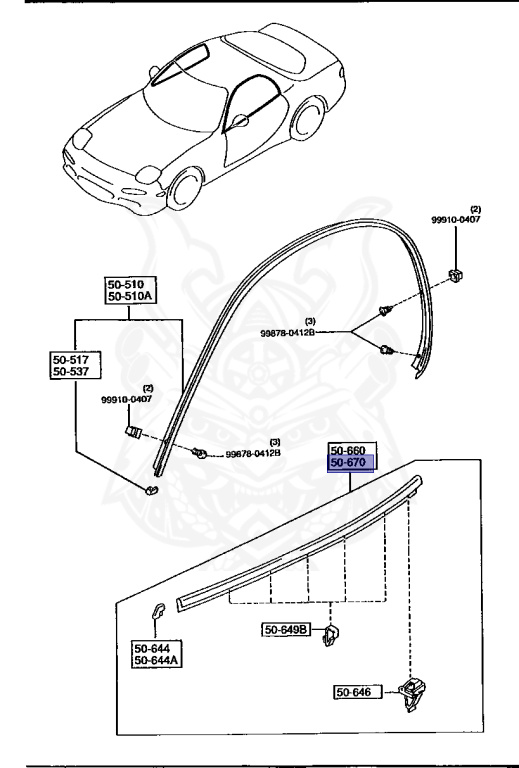 (2)
99910-0407

50-510
50-510A

(3)
99878-0412B

50-517
50-537

(2)
99910-0407

(3)
99878-0412B

50-660
50-670

50-649B

50-644
50-644A

50-646