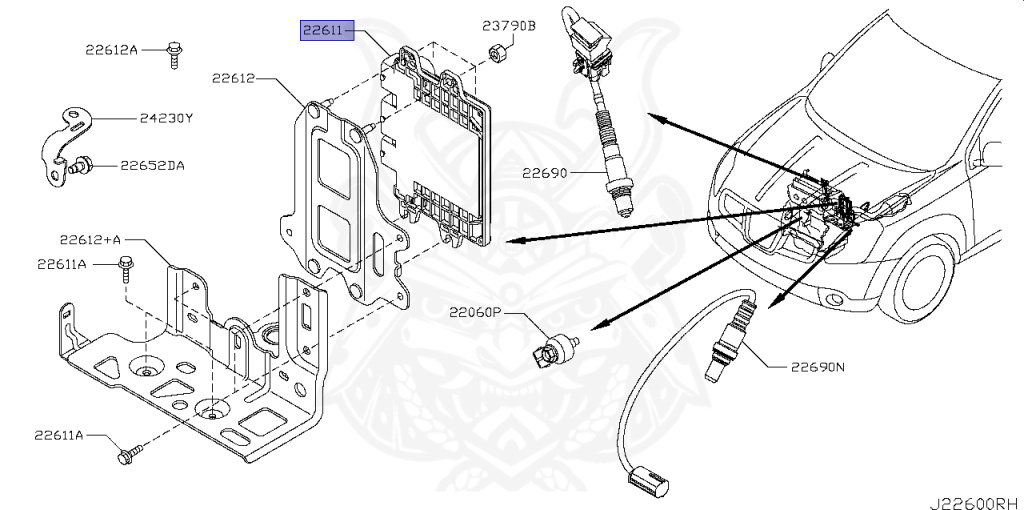 22611
23790B
22612A
22612
24230Y
22652DA
22690
22612+A
22611A
22060P
22690N
22611A
J22600RH