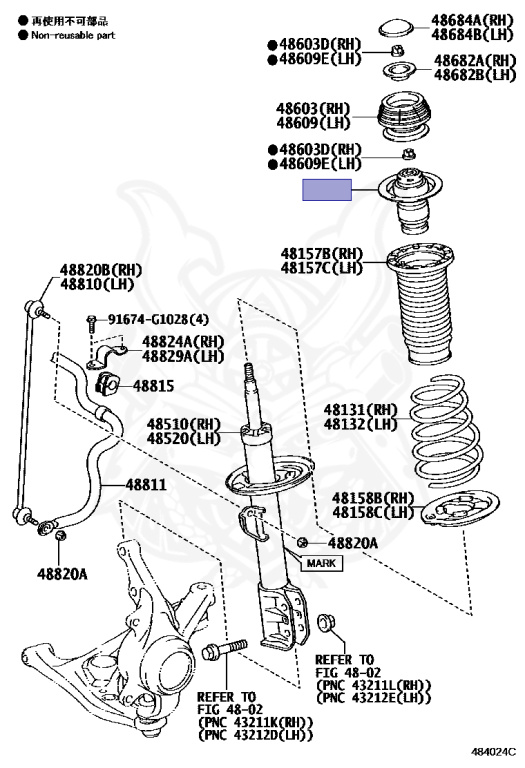 ● 再使用不可部品
● Non-reusable part

48684A(RH)
48684B(LH)

●48603D(RH)
●48609E(LH)

48682A(RH)
48682B(LH)

48603(RH)
48609(LH)

●48603D(RH)
●48609E(LH)

48157B(RH)
48157C(LH)

48820B(RH)
48810(LH)

91674-G1028(4)

48824A(RH)
48829A(LH)

48815

48510(RH)
48520(LH)

48131(RH)
48132(LH)

48811

48158B(RH)
48158C(LH)

48820A

MARK

48820A

REFER TO
FIG 48-02
(PNC 43211L(RH))
(PNC 43212E(LH))

REFER TO
FIG 48-02
(PNC 43211K(RH))
(PNC 43212D(LH))

484024C