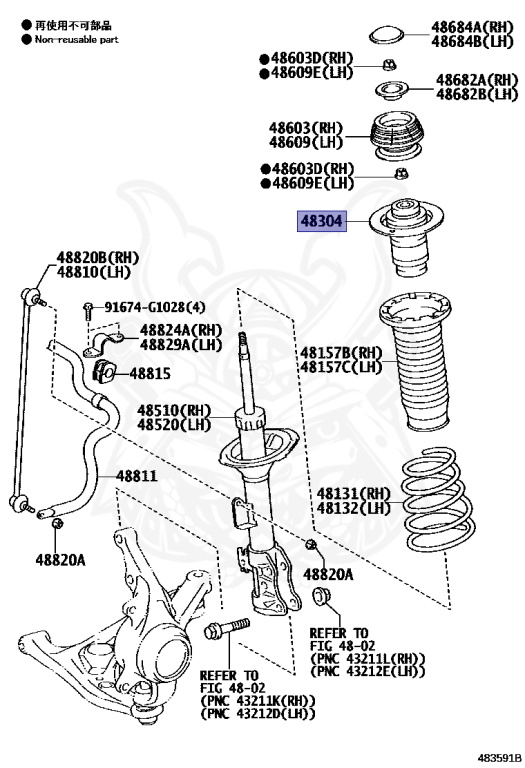 ● 再使用不可部品
● Non-reusable part

48684A(RH)
48684B(LH)

●48603D(RH)
●48609E(LH)

48682A(RH)
48682B(LH)

48603(RH)
48609(LH)

●48603D(RH)
●48609E(LH)

48304

48820B(RH)
48810(LH)

91674-G1028(4)

48824A(RH)
48829A(LH)

48815

48157B(RH)
48157C(LH)

48510(RH)
48520(LH)

48811

48131(RH)
48132(LH)

48820A

48820A

REFER TO
FIG 48-02
(PNC 43211L(RH))
(PNC 43212E(LH))

REFER TO
FIG 48-02
(PNC 43211K(RH))
(PNC 43212D(LH))

483591B