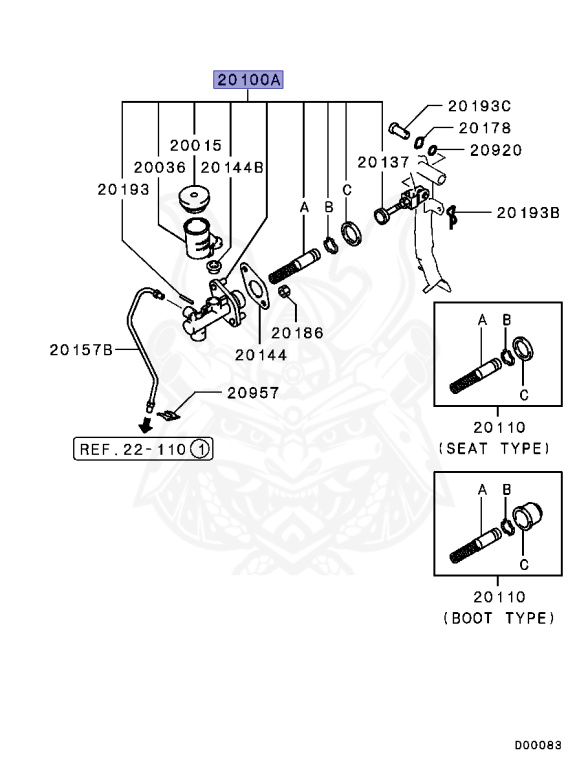 20100A

20193C
20178
20920
20015
20036
20144B
20137
20193
A
B
C
20193B
20186
20144
20157B
20957
REF.22-110 1

A
B
C
20110
(SEAT TYPE)

A
B
C
20110
(BOOT TYPE)

D00083