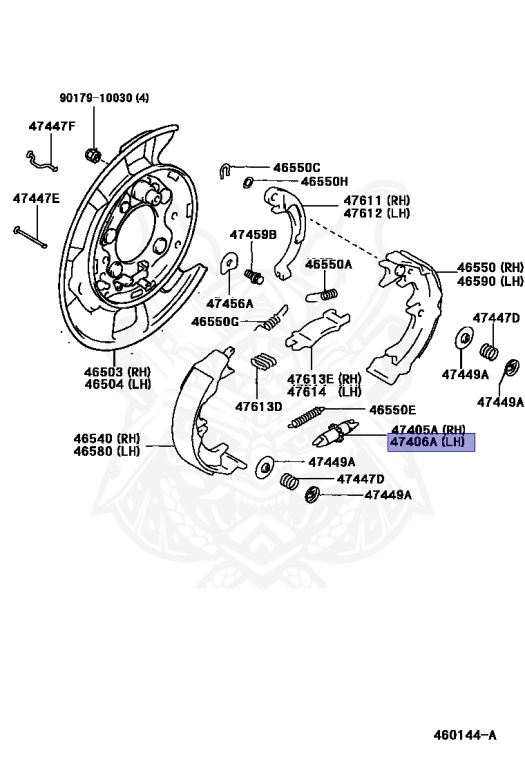 90179-10030 (4)
47447F
47447E
46550C
46550H
47611 (RH)
47612 (LH)
47459B
46550A
46550 (RH)
46590 (LH)
47456A
46550G
47447D
47449A
47449A
46503 (RH)
46504 (LH)
47613E (RH)
47614 (LH)
47613D
46550E
46540 (RH)
46580 (LH)
47405A (RH)
47406A (LH)
47449A
47447D
47449A
460144-A