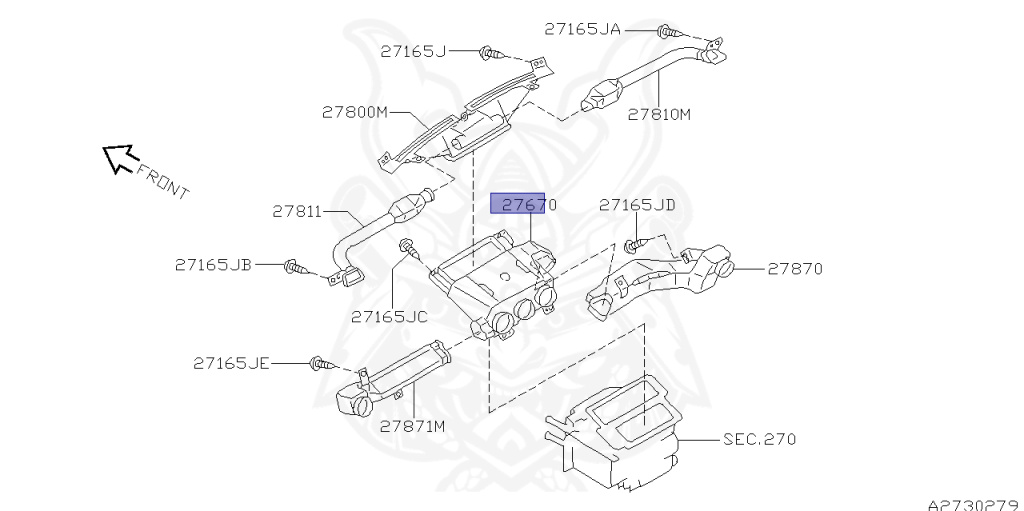 27165JA
27165J
27800M
27810M
FRONT
27811
27670
27165JD
27165JB
27870
27165JC
27165JE
27871M
SEC.270
A2730279