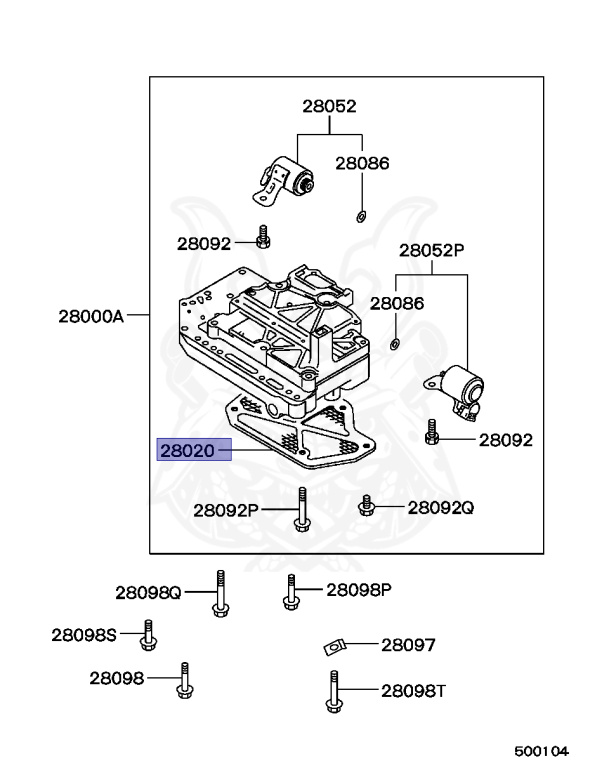 28052
28086
28092
28052P
28000A
28086
28092
28020
28092P
28092Q
28098Q
28098P
28098S
28097
28098
28098T
500104