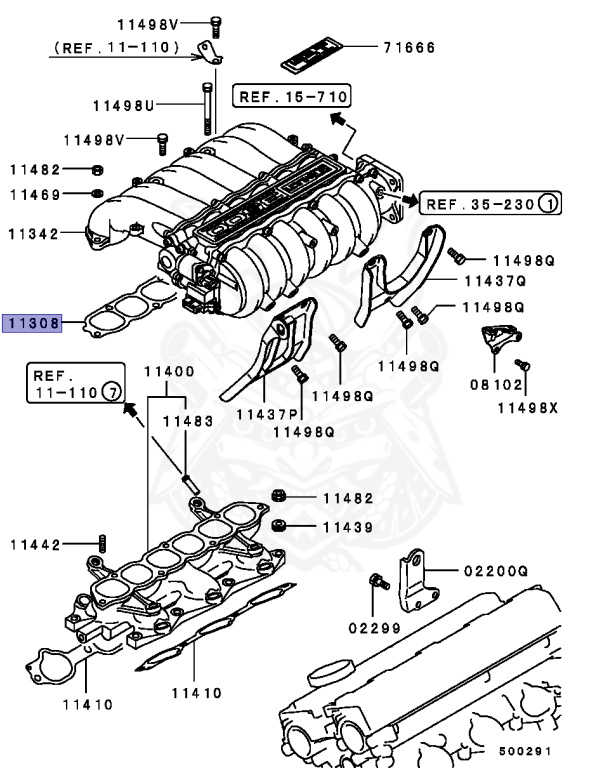 11498V
(REF. 11-110)
71666
11498U
REF. 15-710
11498V
11482
11469
REF. 35-230 1
11342
11498Q
11437Q
11498Q
11308
11498Q
08102
11498X
REF.
11-110 7
11400
11483
11437P
11498Q
11498Q
11482
11439
11442
02200Q
02299
11410
11410
500291