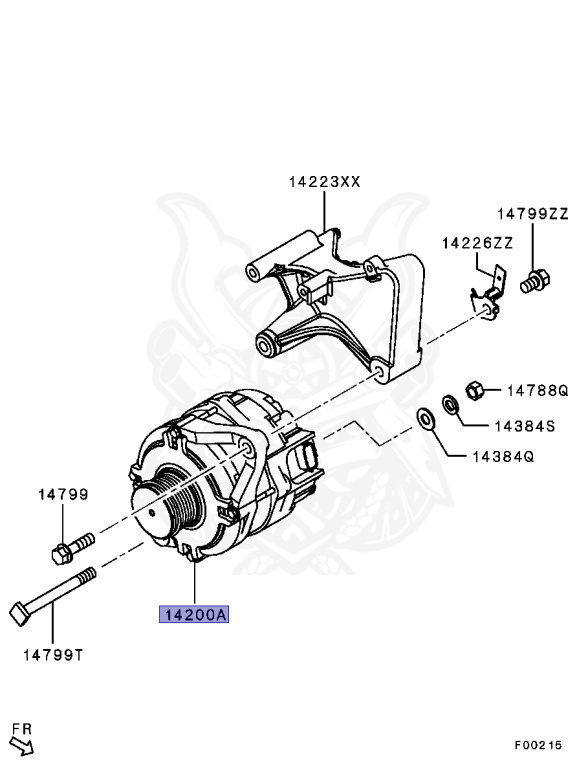 14223XX

14799ZZ

14226ZZ

14788Q

14384S

14384Q

14799

14200A

14799T

FR

F00215