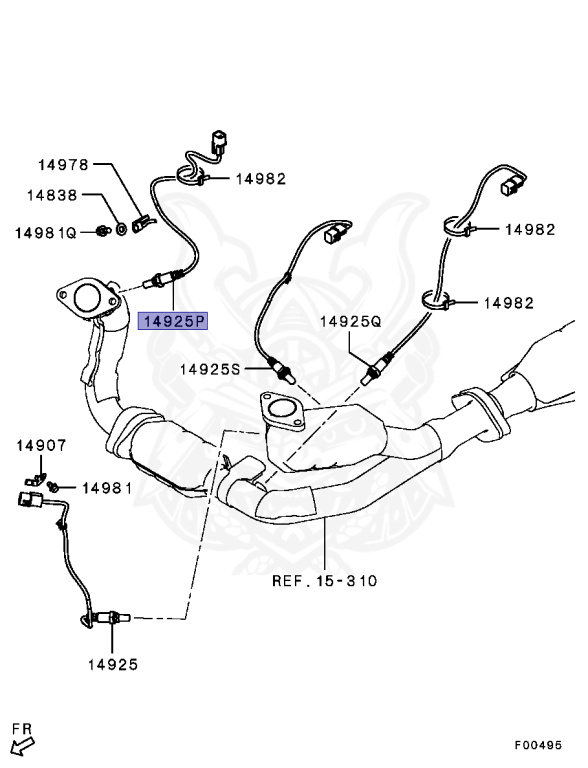 14978
14838
14981Q
14982
14982
14982
14925P
14925Q
14925S
14907
14981
REF. 15-310
14925
FR
F00495