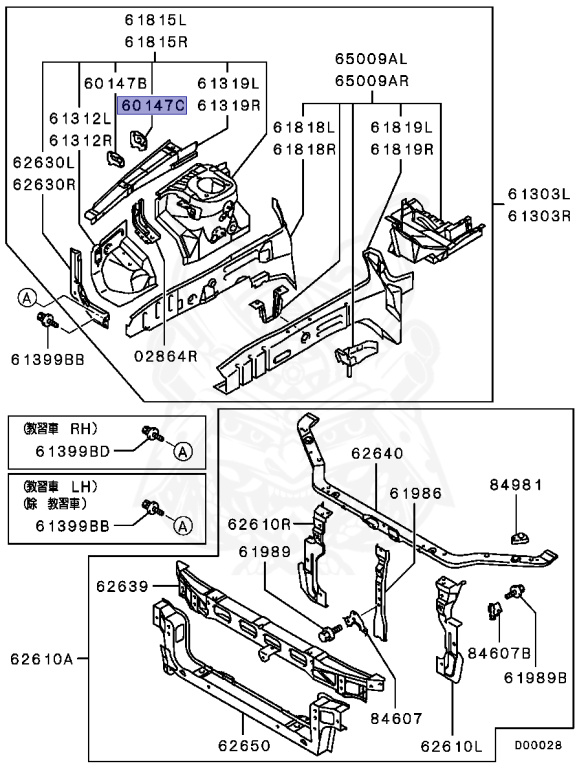 61815L
61815R
60147B
60147C
61319L
61319R
61312L
61312R
62630L
62630R
65009AL
65009AR
61818L
61818R
61819L
61819R
61303L
61303R
A
61399BB
02864R

(教習車 RH)
61399BD
A

(教習車 LH)
(除 教習車)
61399BB
A

62640
61986
84981
62610R
61989
62639
62610A
84607B
61989B
84607
62650
62610L
D00028