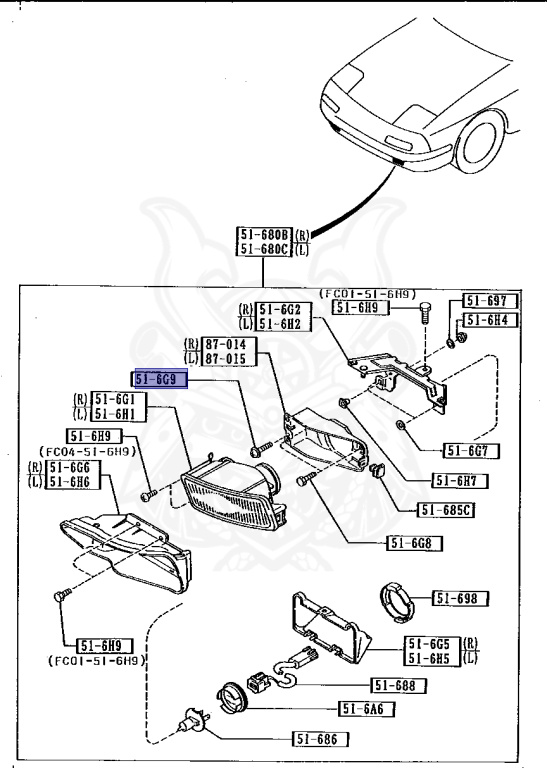 51-680B (R)
51-680C (L)

(FC01-51-6H9)
51-6H9

51-697
51-6H4

(R) 51-6G2
(L) 51-6H2

(R) 87-014
(L) 87-015

51-6G9

(R) 51-6G1
(L) 51-6H1

51-6H9
(FC04-51-6H9)
(R) 51-6G6
(L) 51-6H6

51-6G7

51-6H7

51-685C

51-6G8

51-698

51-6G5 (R)
51-6H5 (L)

51-6H9
(FC01-51-6H9)

51-688

51-6A6

51-686