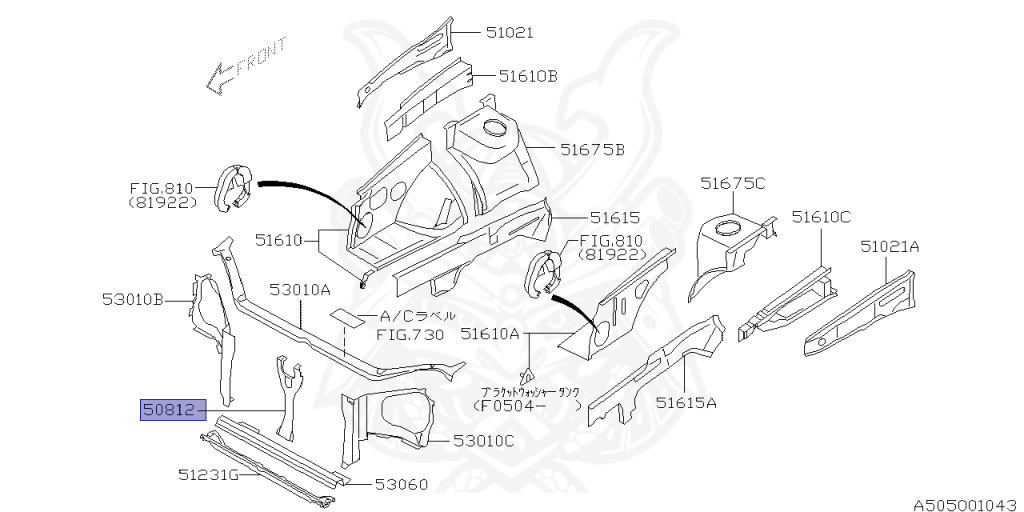 FRONT

51021

51610B

51675B

FIG.810
(81922)

51610

51615

51675C

51610C

51021A

FIG.810
(81922)

53010B

53010A

A/Cラベル
FIG.730

51610A

ブラケットウォッシャータンク
(F0504- )

51615A

50812

53010C

51231G

53060

A505001043