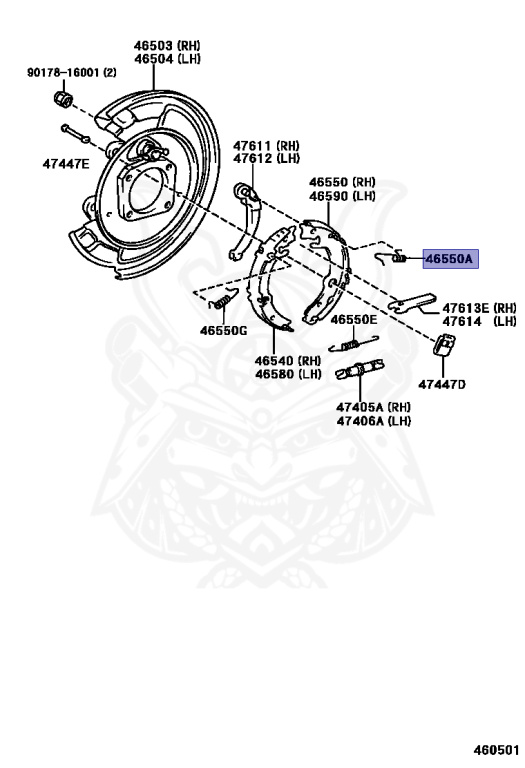 46503 (RH)
46504 (LH)

90178-16001 (2)

47447E

47611 (RH)
47612 (LH)

46550 (RH)
46590 (LH)

46550A

47613E (RH)
47614 (LH)

46550G

46550E

46540 (RH)
46580 (LH)

47447D

47405A (RH)
47406A (LH)

460501