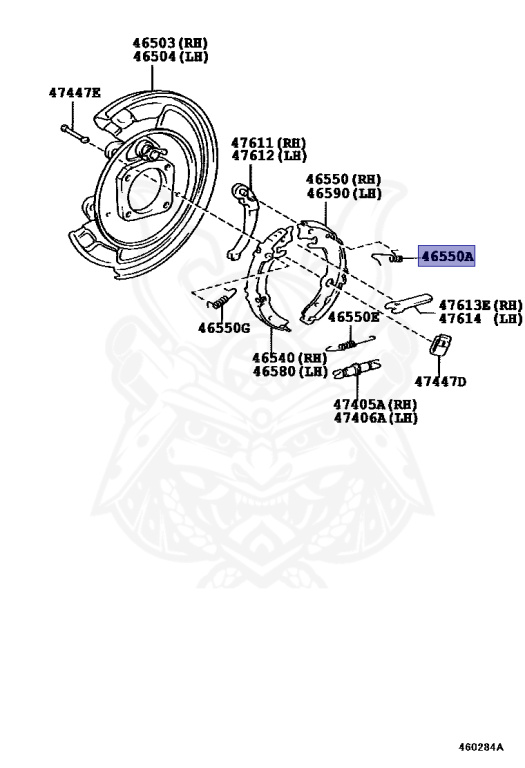 46503 (RH)
46504 (LH)

47447E

47611 (RH)
47612 (LH)

46550 (RH)
46590 (LH)

46550A

47613E (RH)
47614 (LH)

46550G

46550E

46540 (RH)
46580 (LH)

47447D

47405A (RH)
47406A (LH)

460284A