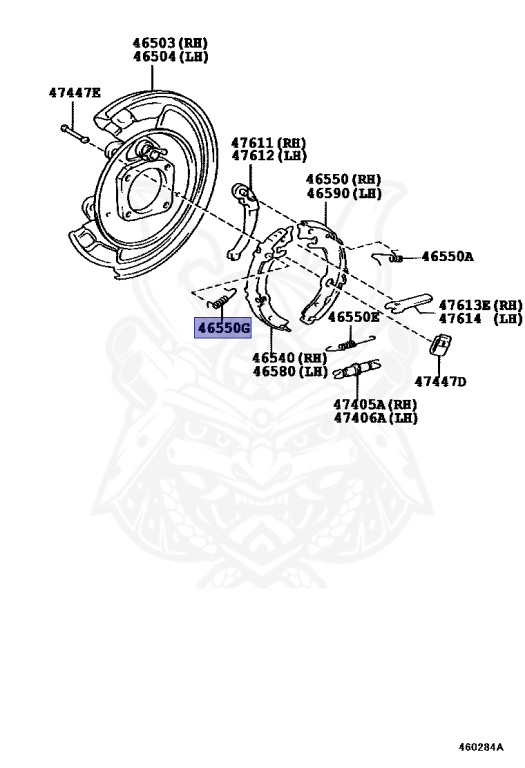 46503 (RH)
46504 (LH)

47447E

47611 (RH)
47612 (LH)

46550 (RH)
46590 (LH)

46550A

47613E (RH)
47614 (LH)

46550G

46550E

46540 (RH)
46580 (LH)

47447D

47405A (RH)
47406A (LH)

460284A