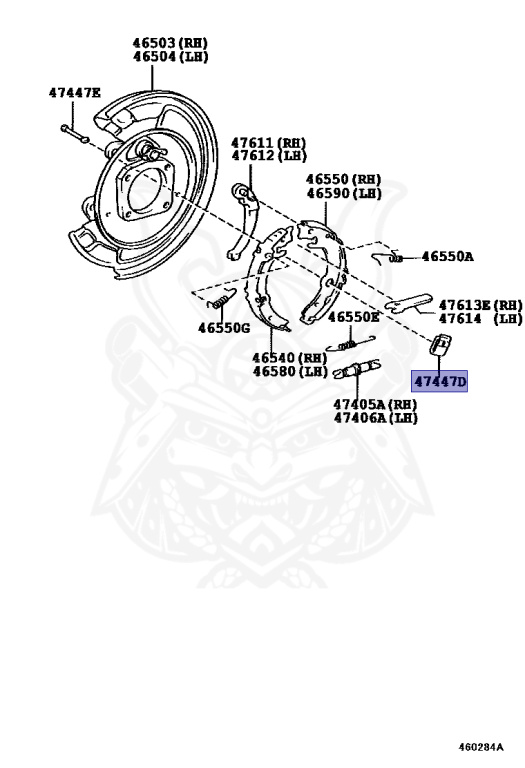 46503 (RH)
46504 (LH)

47447E

47611 (RH)
47612 (LH)

46550 (RH)
46590 (LH)

46550A

47613E (RH)
47614 (LH)

46550G

46550E

46540 (RH)
46580 (LH)

47447D

47405A (RH)
47406A (LH)

460284A