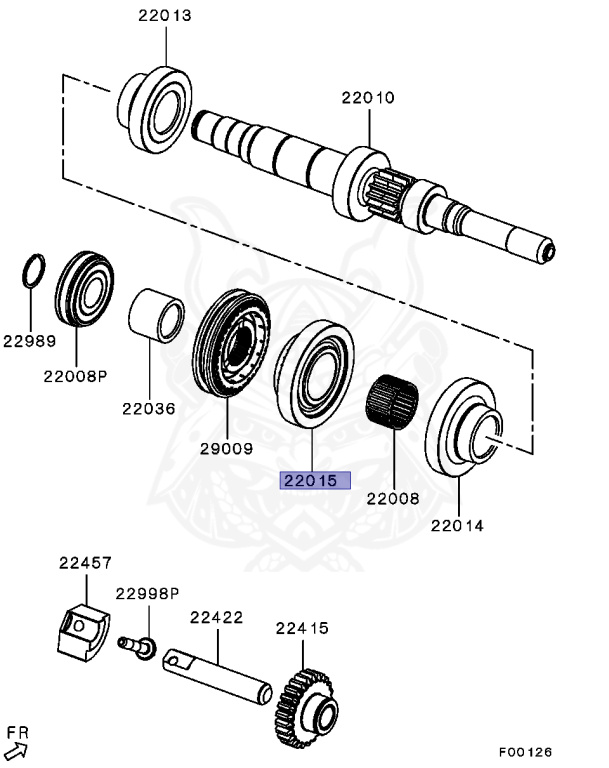 22013

22010

22989

22008P

22036

29009

22015

22008

22014

22457

22998P

22422

22415

FR

F00126