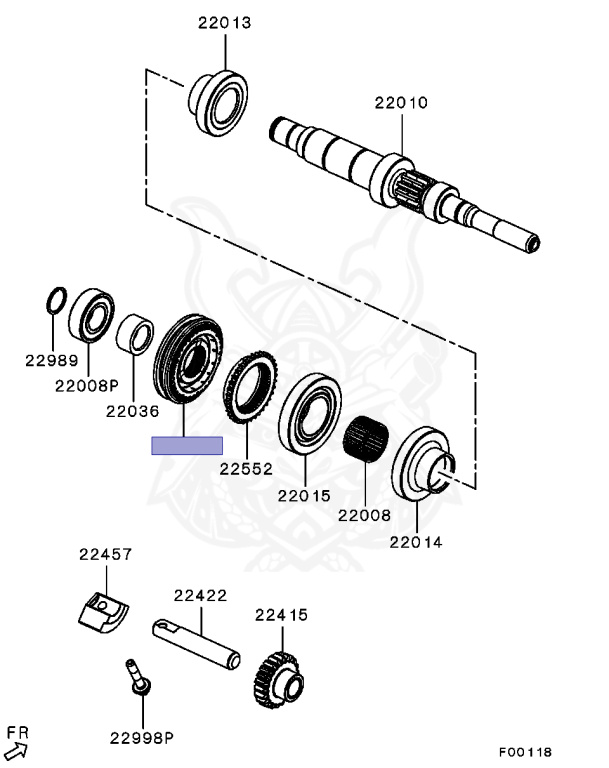 22013

22010

22989

22008P

22036

22552

22015

22008

22014

22457

22422

22415

22998P

FR

F00118