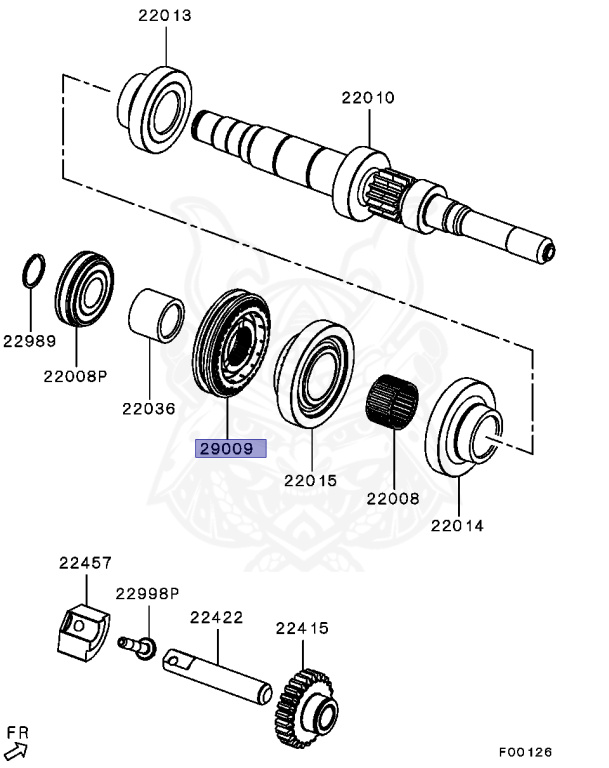 22013
22010
22989
22008P
22036
29009
22015
22008
22014
22457
22998P
22422
22415
FR
F00126