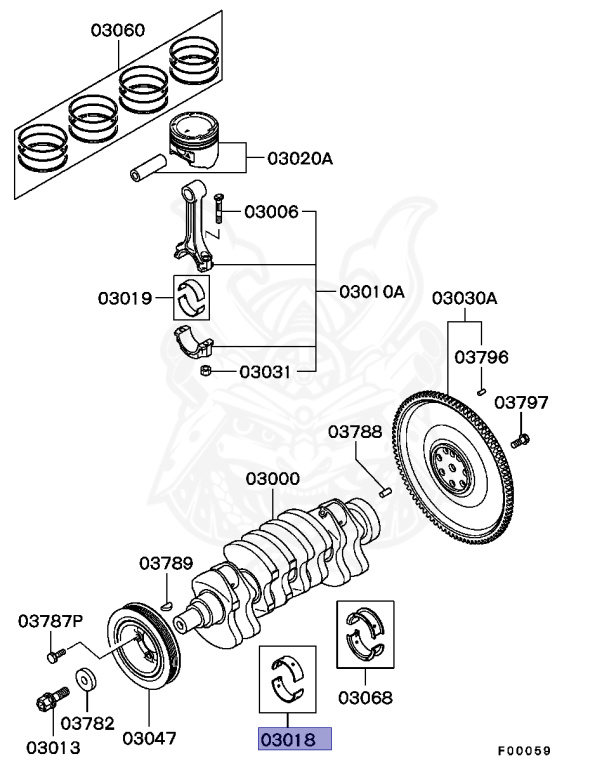 03060
03020A
03006
03019
03010A
03031
03030A
03796
03797
03788
03000
03789
03787P
03782
03013
03047
03018
03068
F00059