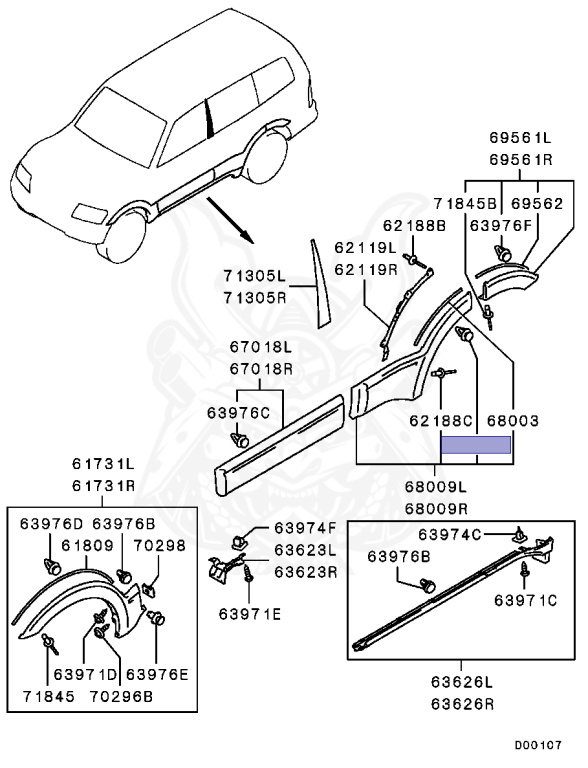 69561L
69561R
71845B
69562
63976F
62188B
62119L
62119R
71305L
71305R
67018L
67018R
63976C
62188C
68003
68009L
68009R
61731L
61731R
63976D
63976B
61809
70298
63971D
63976E
71845
70296B
63974F
63623L
63623R
63971E
63974C
63976B
63971C
63626L
63626R
D00107