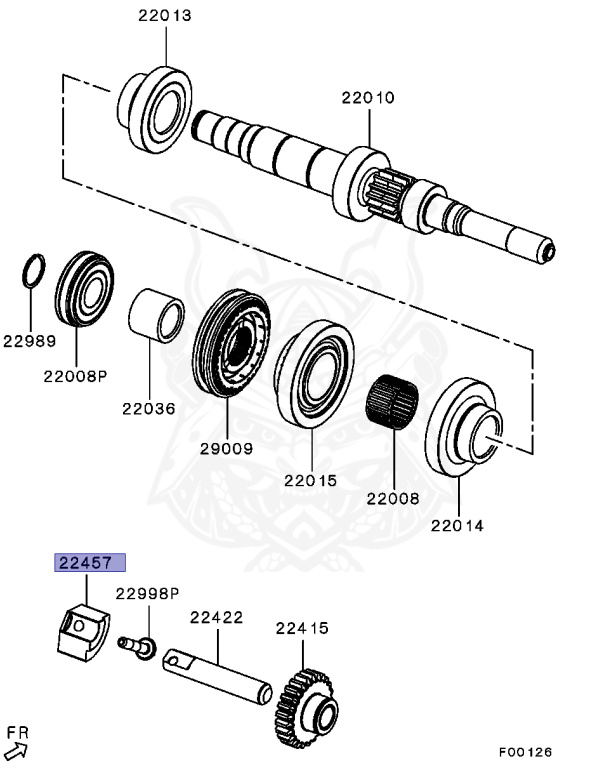 22013

22010

22989

22008P

22036

29009

22015

22008

22014

22457

22998P

22422

22415

FR

F00126